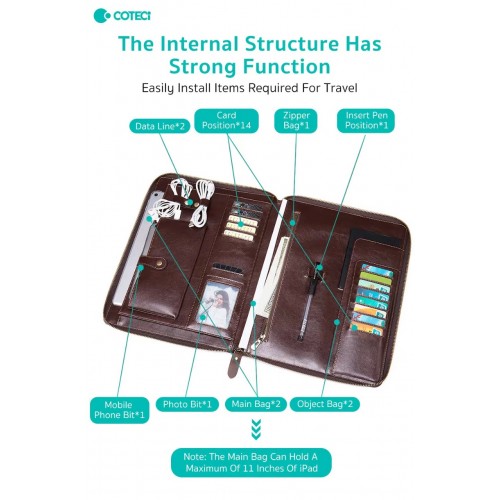 COTECI

The Internal Structure Has Strong Function

Easily Install Items Required For Travel

Data Line*2

Card Position*14

Zipper Bag*1

Insert Pen Position*1

Mobile Phone Bit*1

Photo Bit*1

Main Bag*2

Object Bag*2

Note: The Main Bag Can Hold A Maximum Of 11 Inches Of iPad