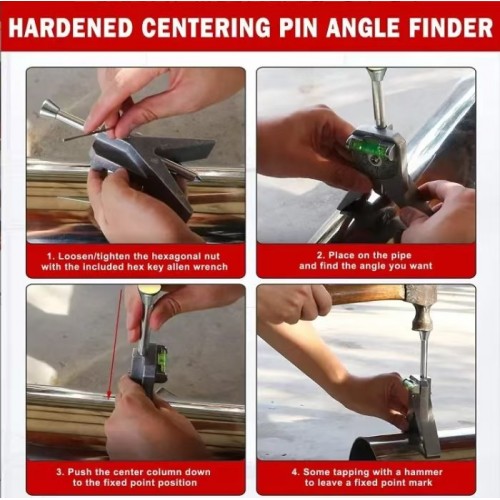 HARDENED CENTERING PIN ANGLE FINDER

1. Loosen/tighten the hexagonal nut with the included hex key allen wrench

2. Place on the pipe and find the angle you want

3. Push the center column down to the fixed point position

4. Some tapping with a hammer to leave a fixed point mark