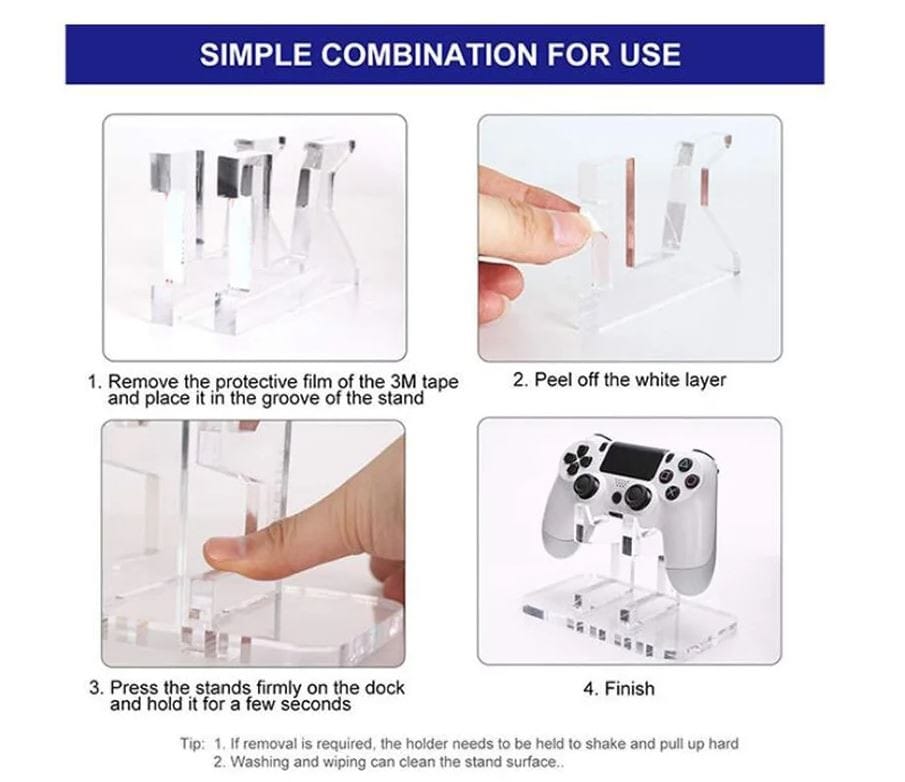 SIMPLE COMBINATION FOR USE

1. Remove the protective film of the 3M tape and place it in the groove of the stand

2. Peel off the white layer

3. Press the stands firmly on the dock and hold it for a few seconds

4. Finish

Tip: 1. If removal is required, the holder needs to be held to shake and pull up hard
2. Washing and wiping can clean the stand surface..