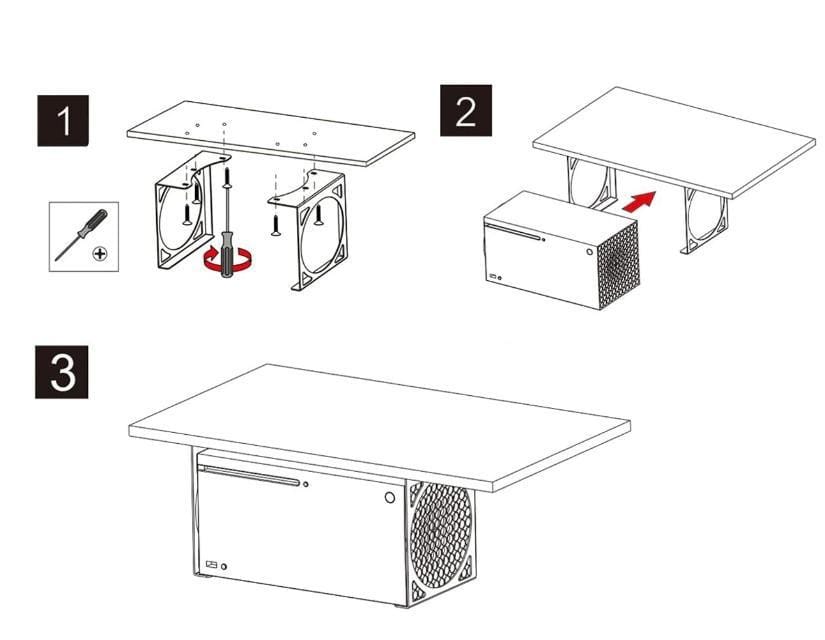 1

2

3