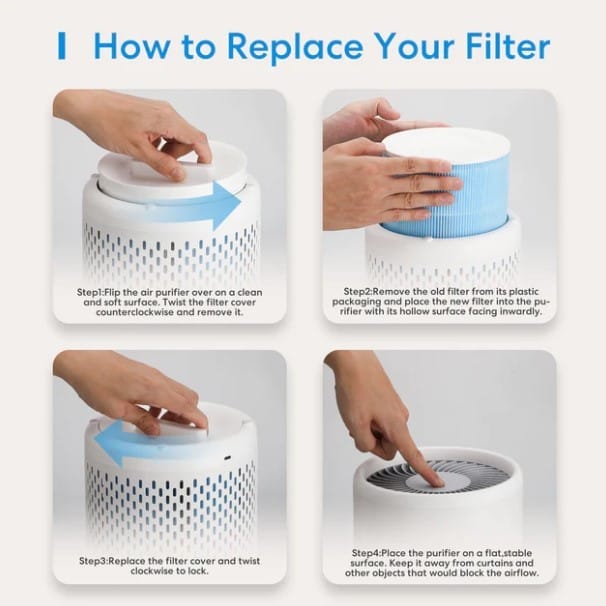 How to Replace Your Filter

Step1:Flip the air purifier over on a clean and soft surface. Twist the filter cover counterclockwise and remove it.

Step2:Remove the old filter from its plastic packaging and place the new filter into the purifier with its hollow surface facing inwardly.

Step3:Replace the filter cover and twist clockwise to lock.

Step4:Place the purifier on a flat,stable surface. Keep it away from curtains and other objects that would block the airflow.