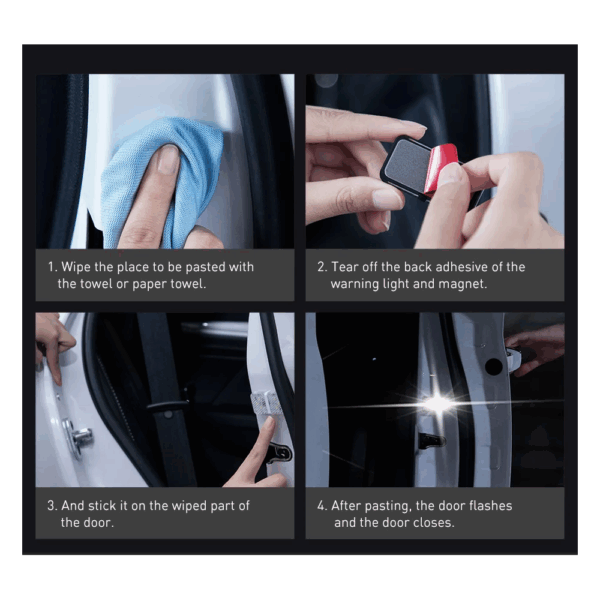 1. Wipe the place to be pasted with the towel or paper towel.

2. Tear off the back adhesive of the warning light and magnet.

3. And stick it on the wiped part of the door.

4. After pasting, the door flashes and the door closes.