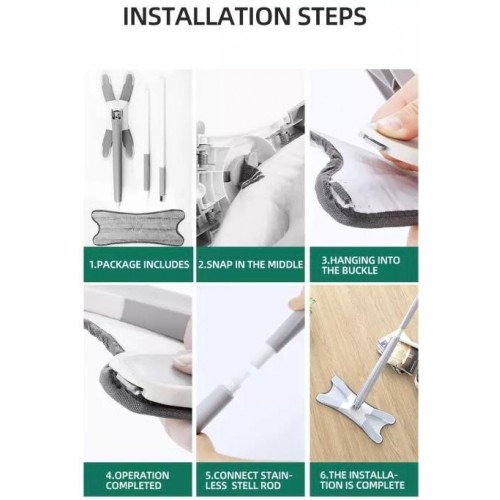 INSTALLATION STEPS

1.PACKAGE INCLUDES

2.SNAP IN THE MIDDLE

3.HANGING INTO THE BUCKLE

4.OPERATION COMPLETED

5.CONNECT STAINLESS STELL ROD

6.THE INSTALLATION IS COMPLETE