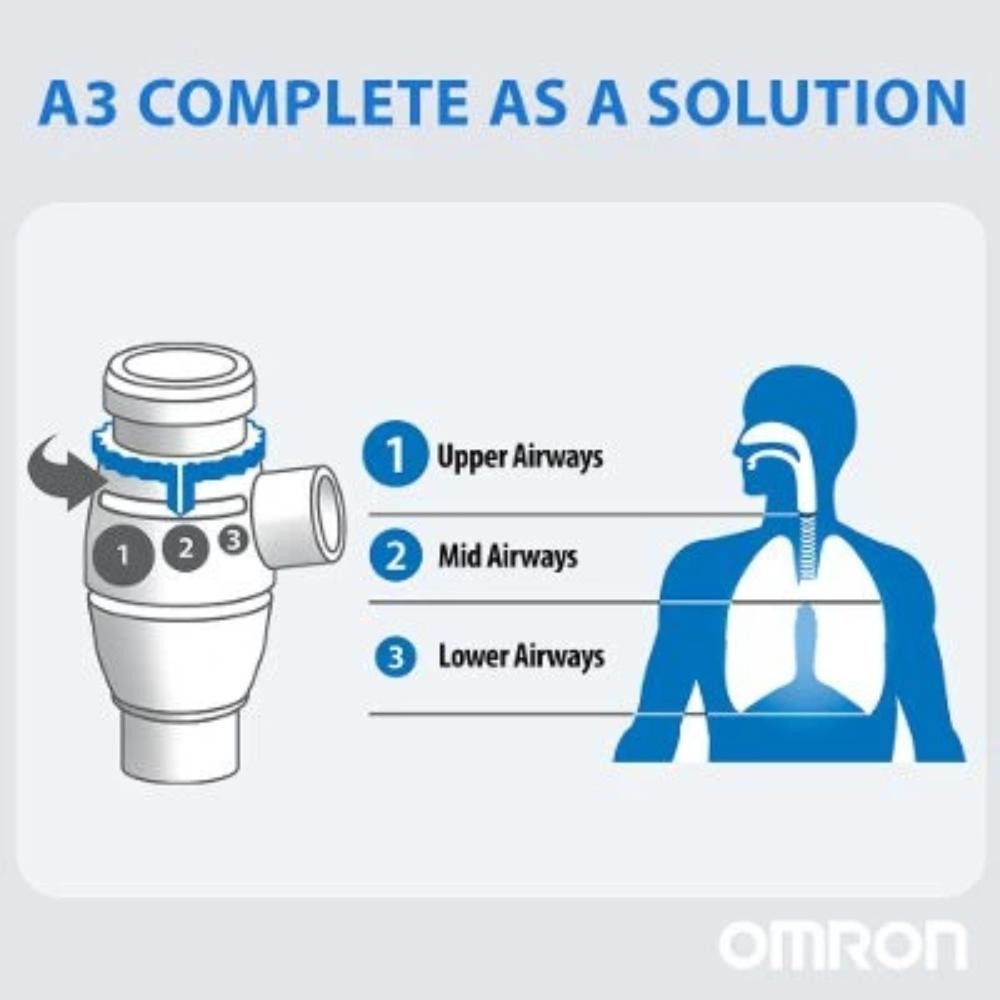 A3 COMPLETE AS A SOLUTION

1 2 3

1 Upper Airways

2 Mid Airways

3 Lower Airways

OMRON