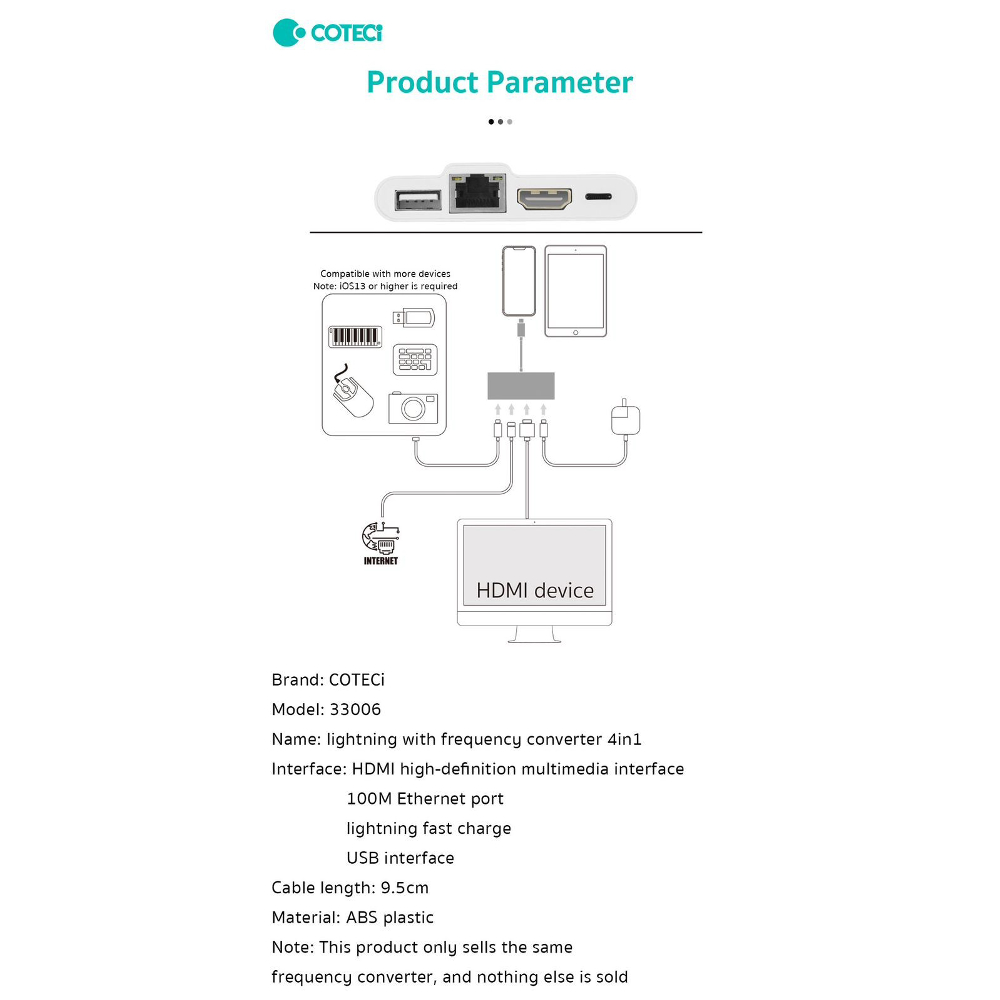 COTECi

Product Parameter

Compatible with more devices
Note: iOS13 or higher is required

INTERNET

HDMI device

Brand: COTECi
Model: 33006
Name: lightning with frequency converter 4in1
Interface: HDMI high-definition multimedia interface
100M Ethernet port
lightning fast charge
USB interface
Cable length: 9.5cm
Material: ABS plastic
Note: This product only sells the same frequency converter, and nothing else is sold