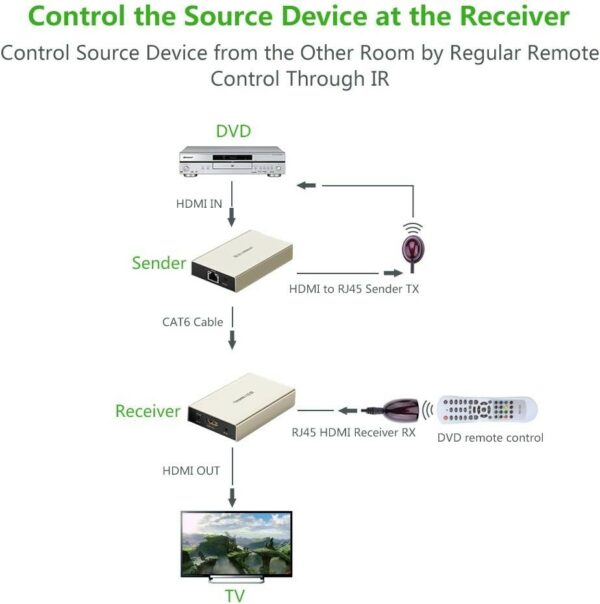 Control the Source Device at the Receiver

Control Source Device from the Other Room by Regular Remote Control Through IR

DVD

HDMI IN

Sender

HDMI to RJ45 Sender TX

CAT6 Cable

Receiver

RJ45 HDMI Receiver RX

DVD remote control

HDMI OUT

TV