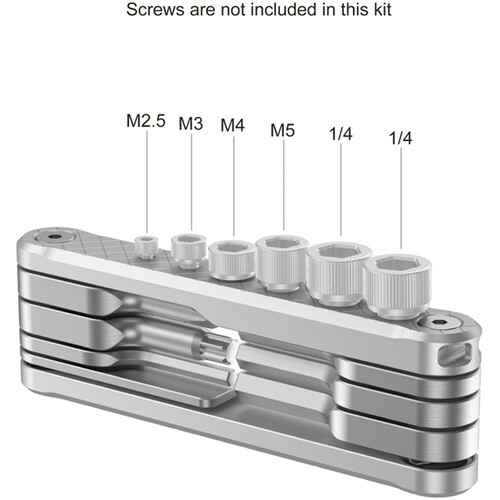 Screws are not included in this kit

M2.5 M3 M4 M5 1/4 1/4