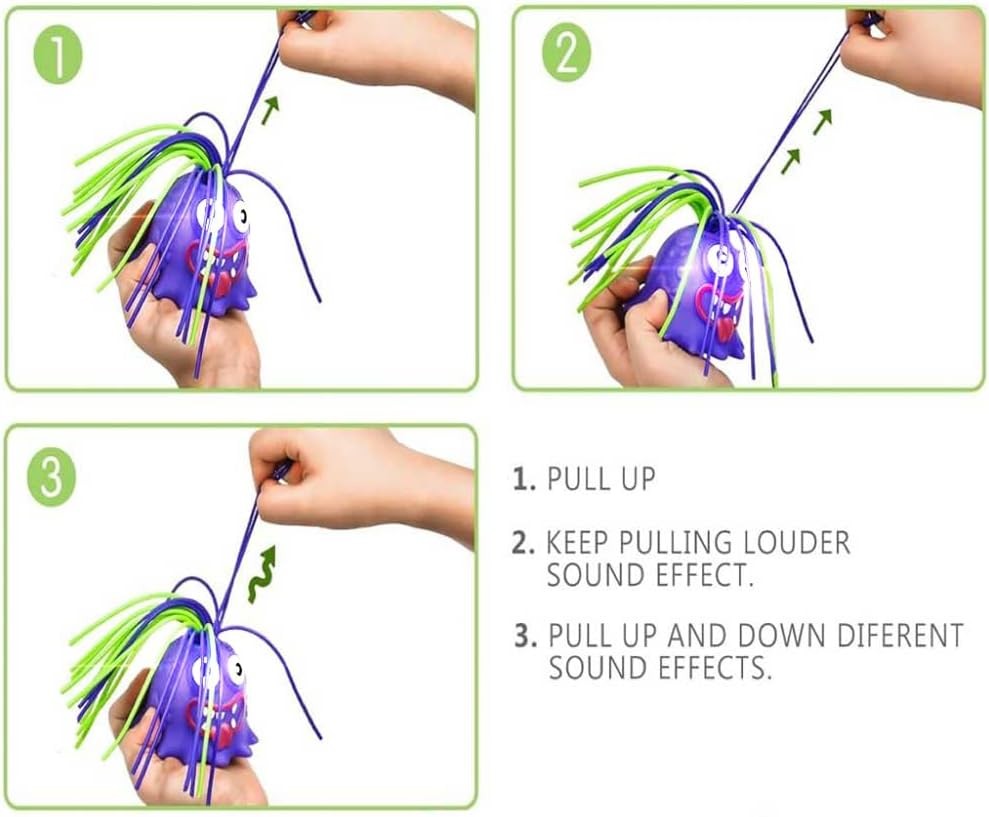 1

2

3

1. PULL UP

2. KEEP PULLING LOUDER SOUND EFFECT.

3. PULL UP AND DOWN DIFERENT SOUND EFFECTS.