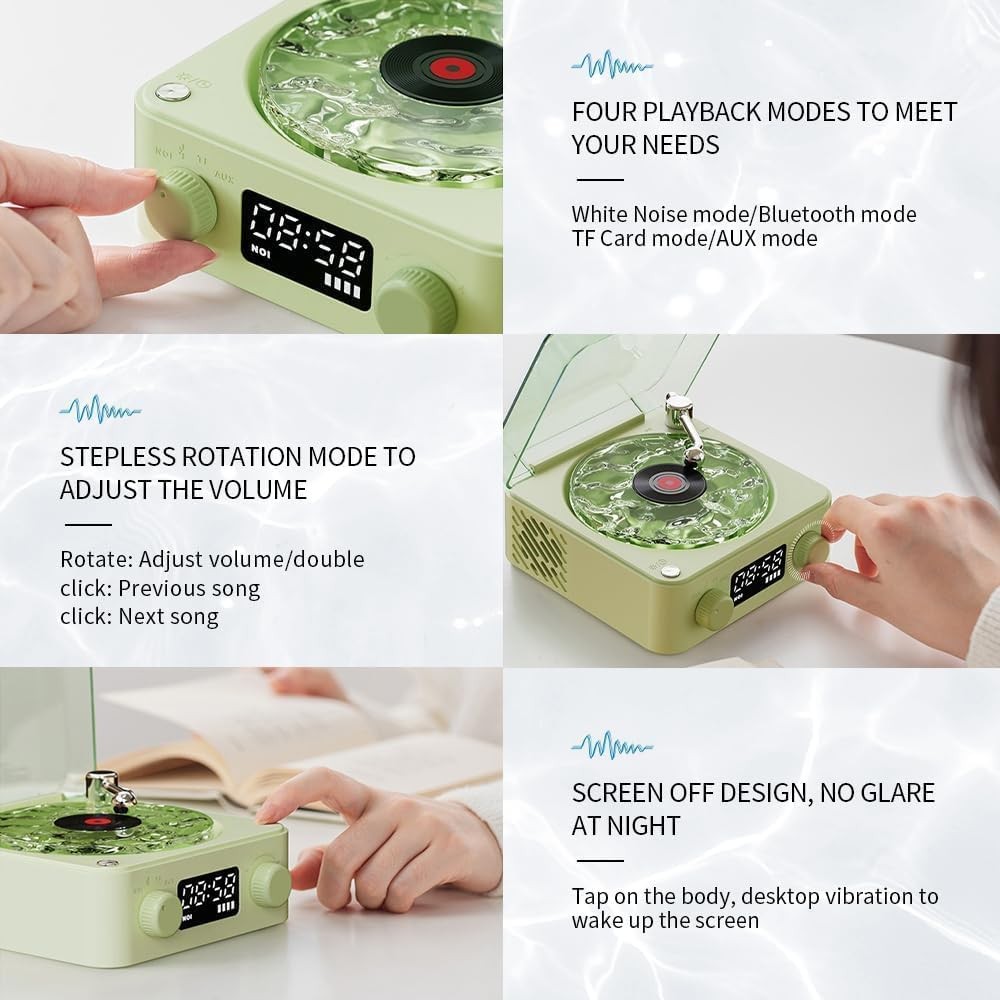 NOI TF AUX

09:58

NOI

FOUR PLAYBACK MODES TO MEET YOUR NEEDS

White Noise mode/Bluetooth mode
TF Card mode/AUX mode

STEPLESS ROTATION MODE TO ADJUST THE VOLUME

Rotate: Adjust volume/double click: Previous song click: Next song

09:58

09:58

NOI

SCREEN OFF DESIGN, NO GLARE AT NIGHT

Tap on the body, desktop vibration to wake up the screen