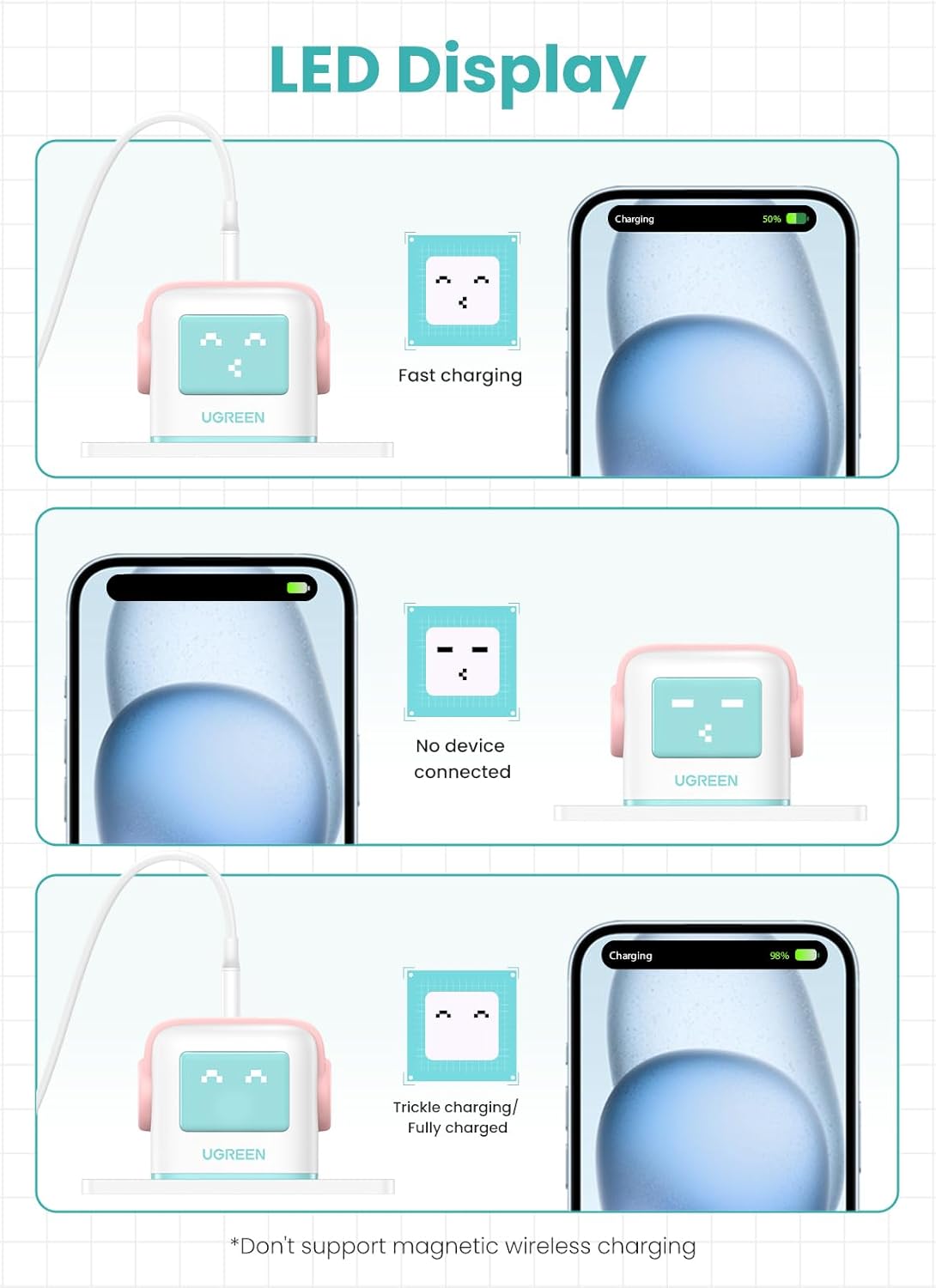 LED Display

UGREEN

Fast charging

Charging 50%

No device connected

UGREEN

UGREEN

Trickle charging/ Fully charged

Charging 98%

*Don't support magnetic wireless charging