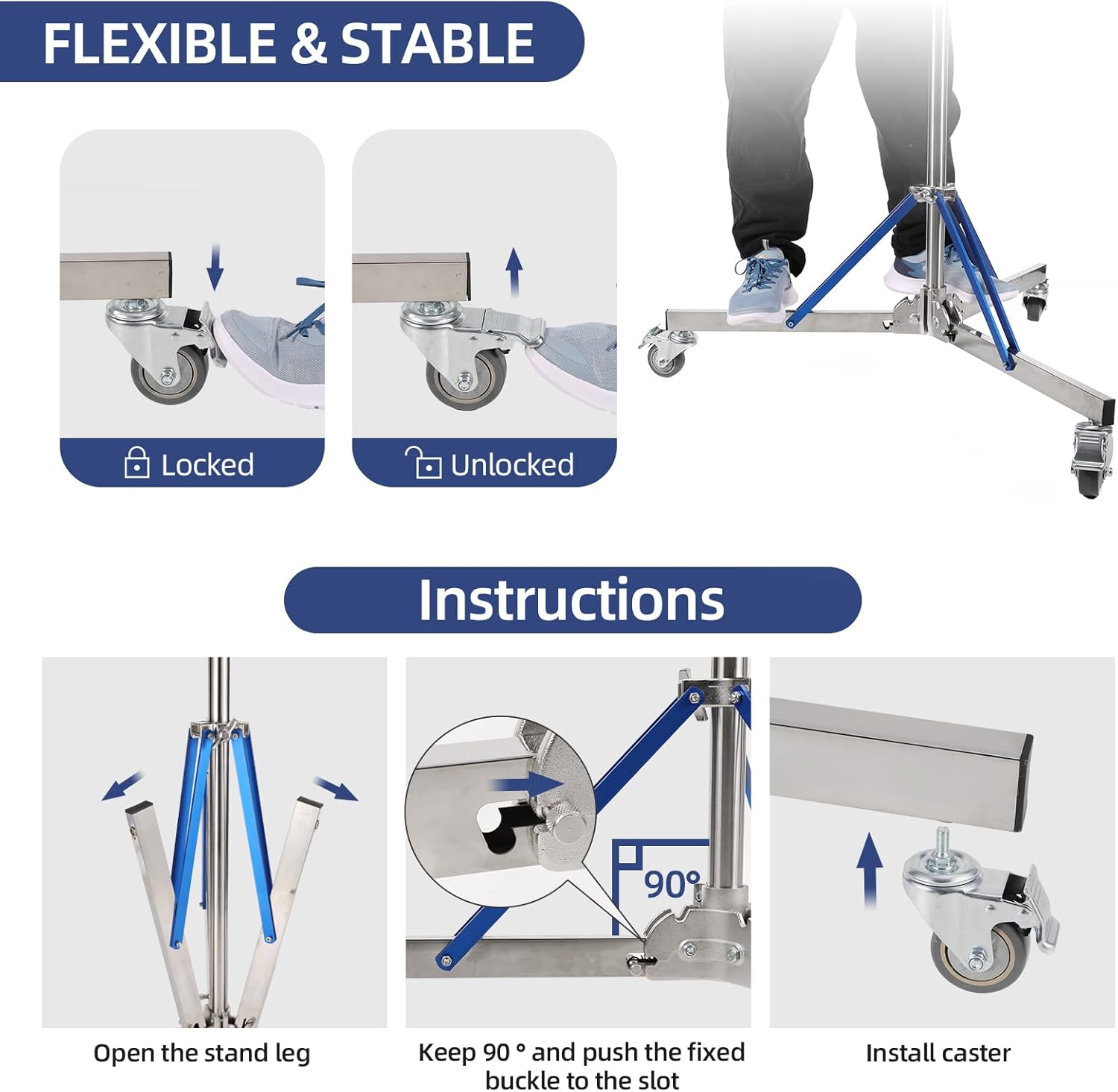 FLEXIBLE & STABLE

Locked

Unlocked

Instructions

90°

Open the stand leg

Keep 90 ° and push the fixed buckle to the slot

Install caster