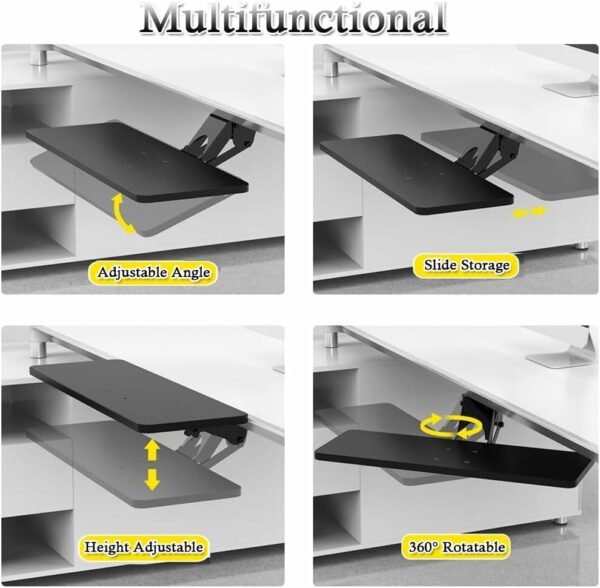 Multifunctional

Adjustable Angle

Slide Storage

Height Adjustable

360° Rotatable