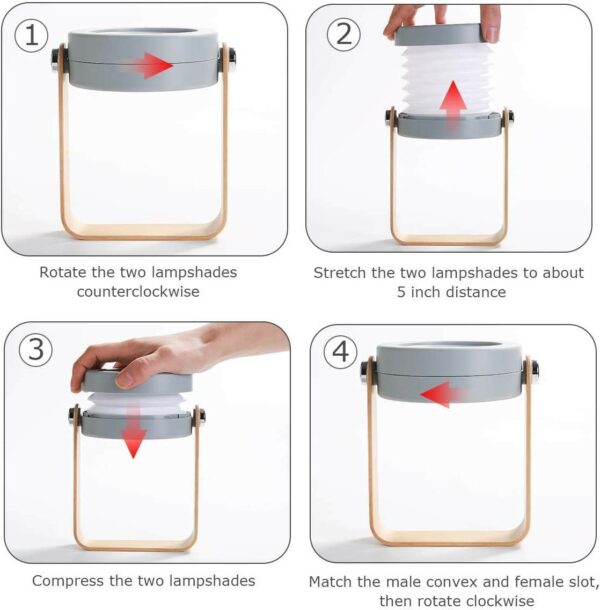 1

Rotate the two lampshades counterclockwise

2

Stretch the two lampshades to about 5 inch distance

3

Compress the two lampshades

4

Match the male convex and female slot, then rotate clockwise