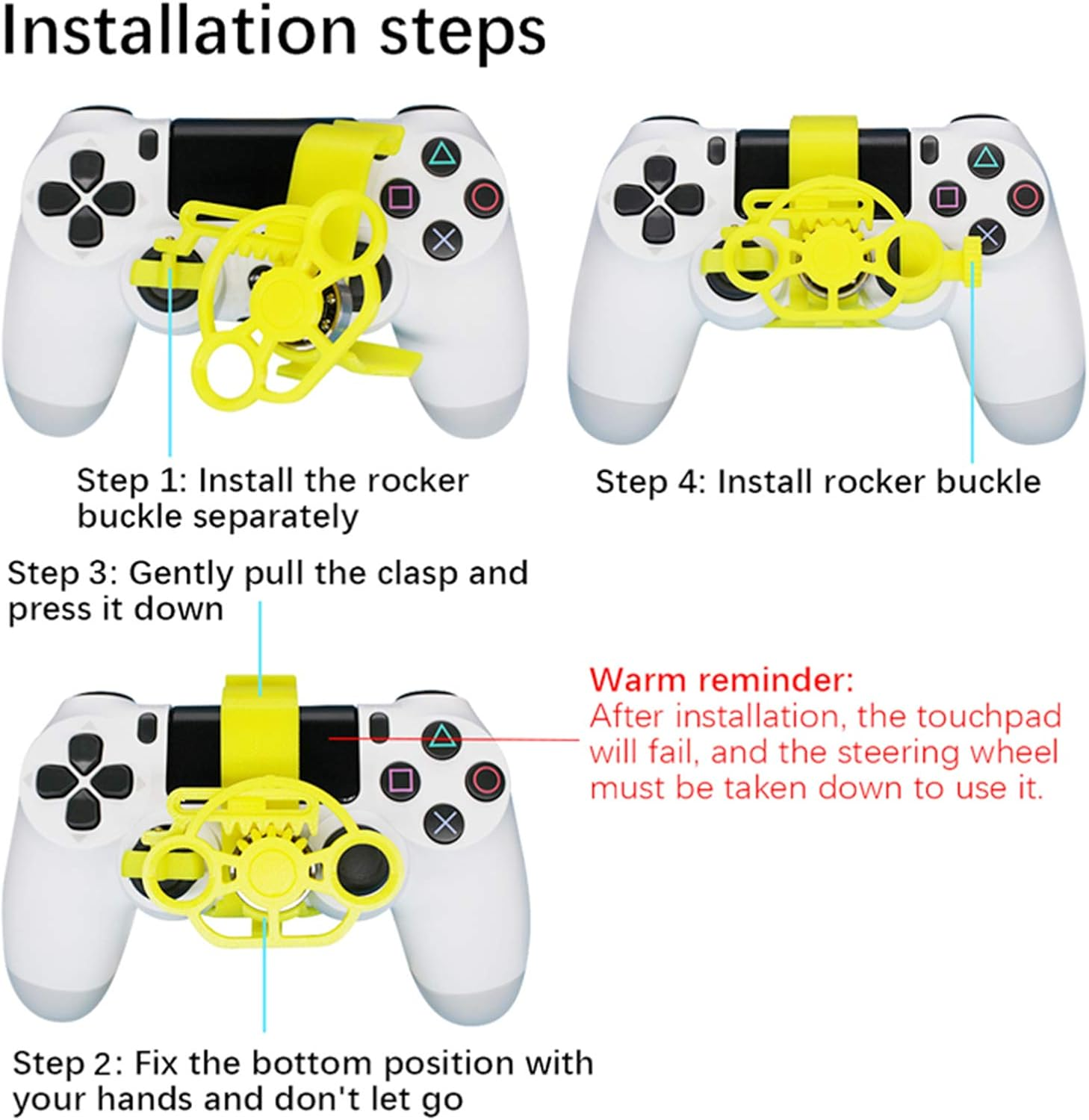 Installation steps

Step 1: Install the rocker buckle separately

Step 4: Install rocker buckle

Step 3: Gently pull the clasp and press it down

Warm reminder:
After installation, the touchpad will fail, and the steering wheel must be taken down to use it.

Step 2: Fix the bottom position with your hands and don't let go