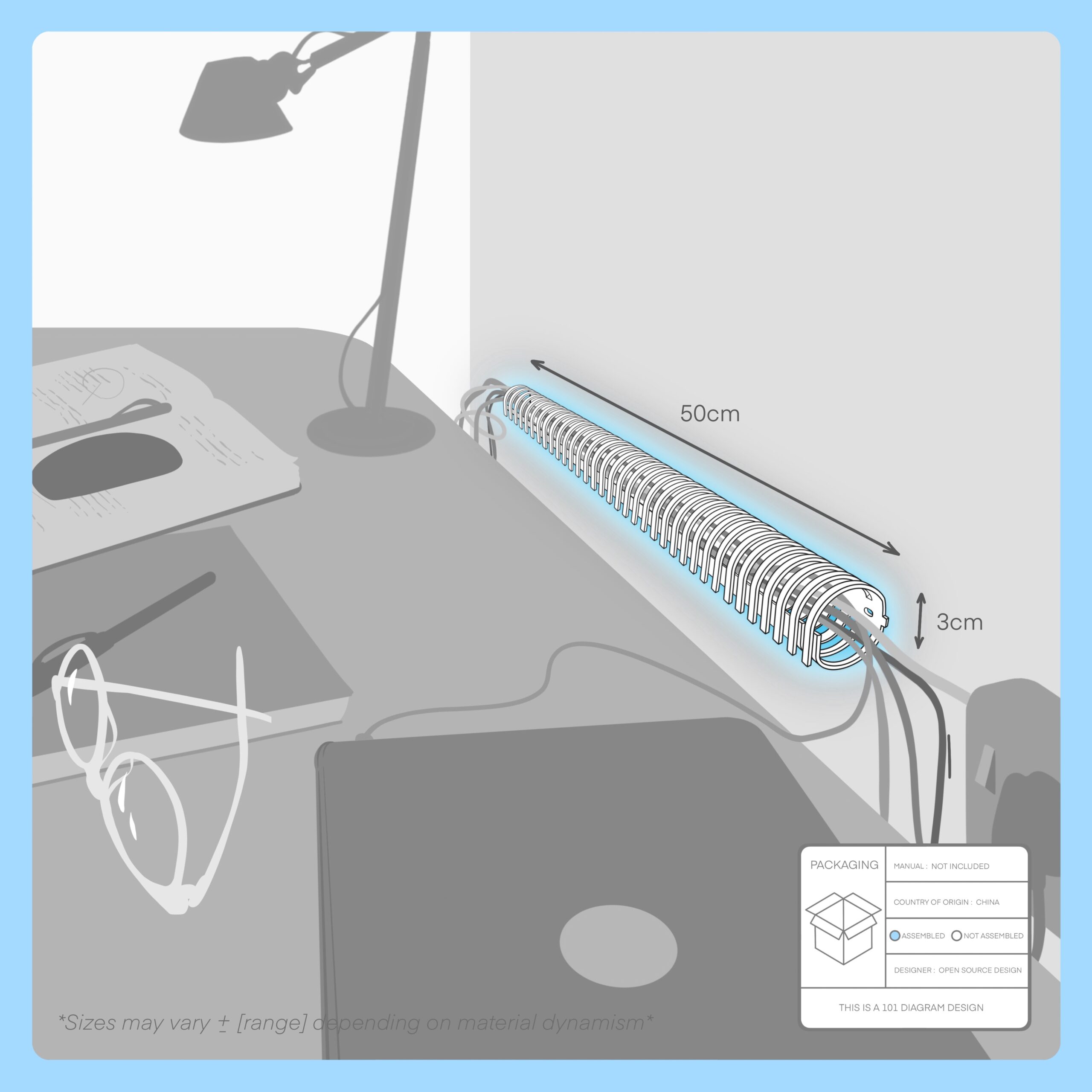 50cm

3cm

PACKAGING

MANUAL : NOT INCLUDED

COUNTRY OF ORIGIN : CHINA

ASSEMBLED NOT ASSEMBLED

DESIGNER : OPEN SOURCE DESIGN

THIS IS A 101 DIAGRAM DESIGN

*Sizes may vary ± [range] depending on material dynamism*