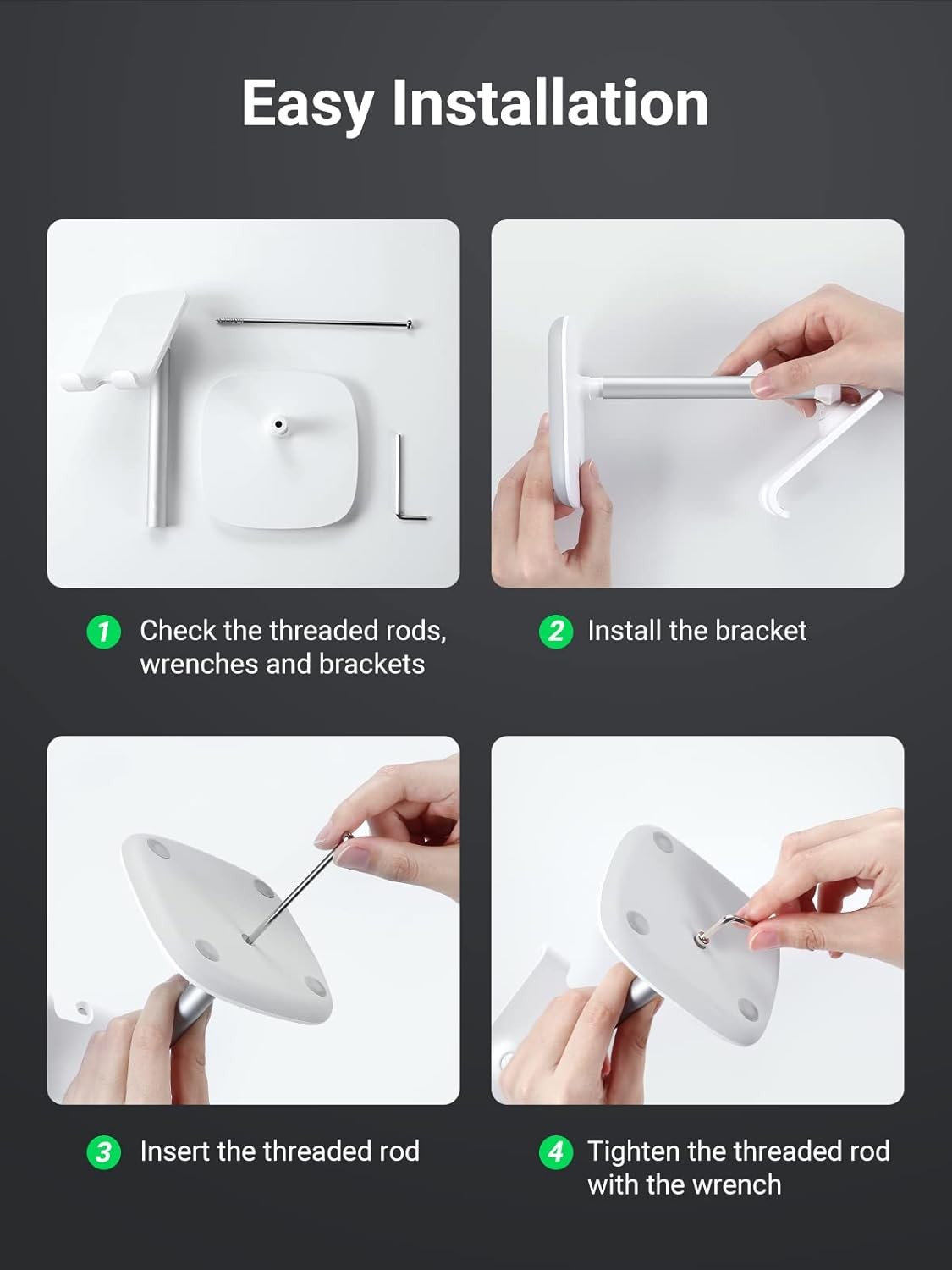 Easy Installation

1 Check the threaded rods, wrenches and brackets

2 Install the bracket

3 Insert the threaded rod

4 Tighten the threaded rod with the wrench