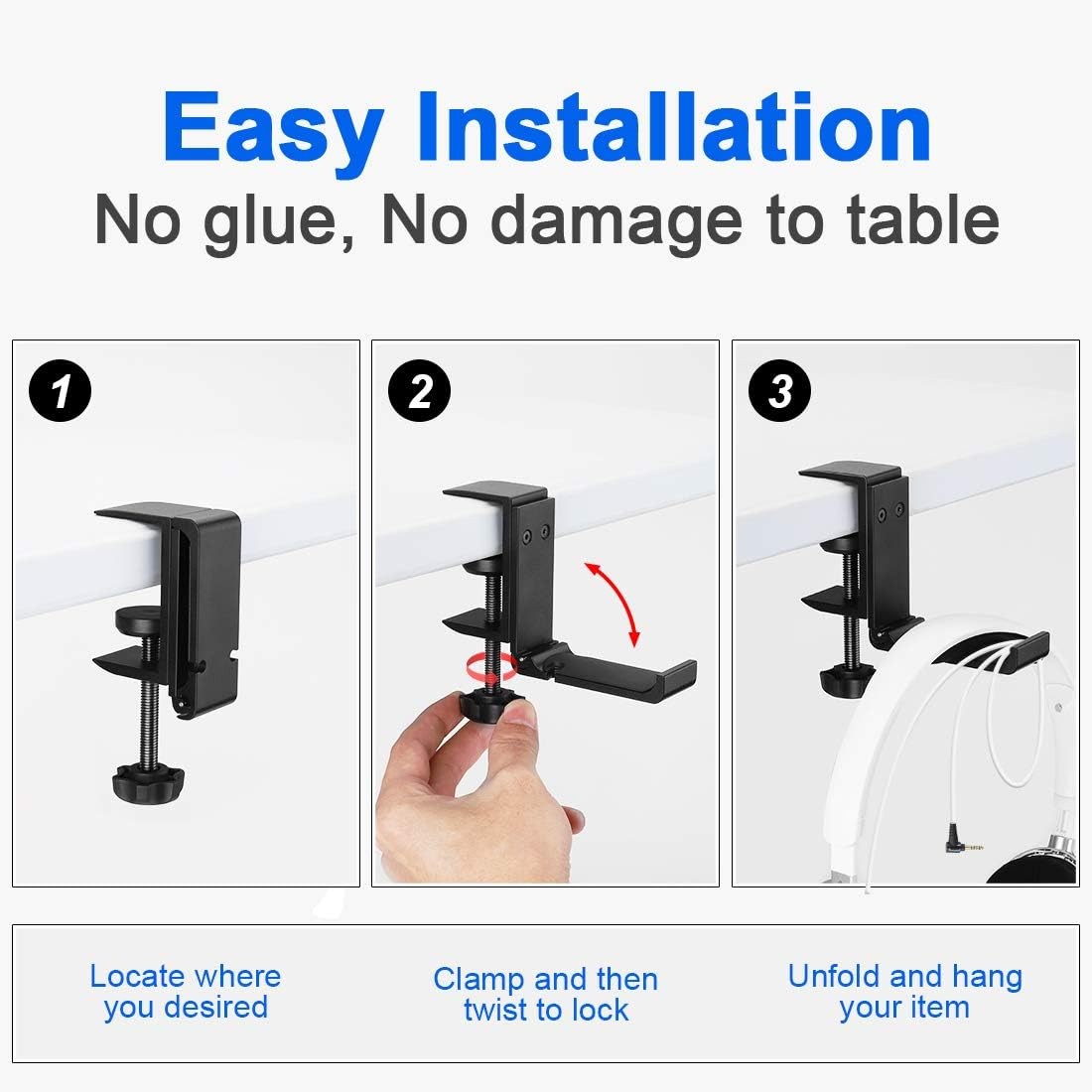 Easy Installation
No glue, No damage to table

1

2

3

Locate where you desired

Clamp and then twist to lock

Unfold and hang your item