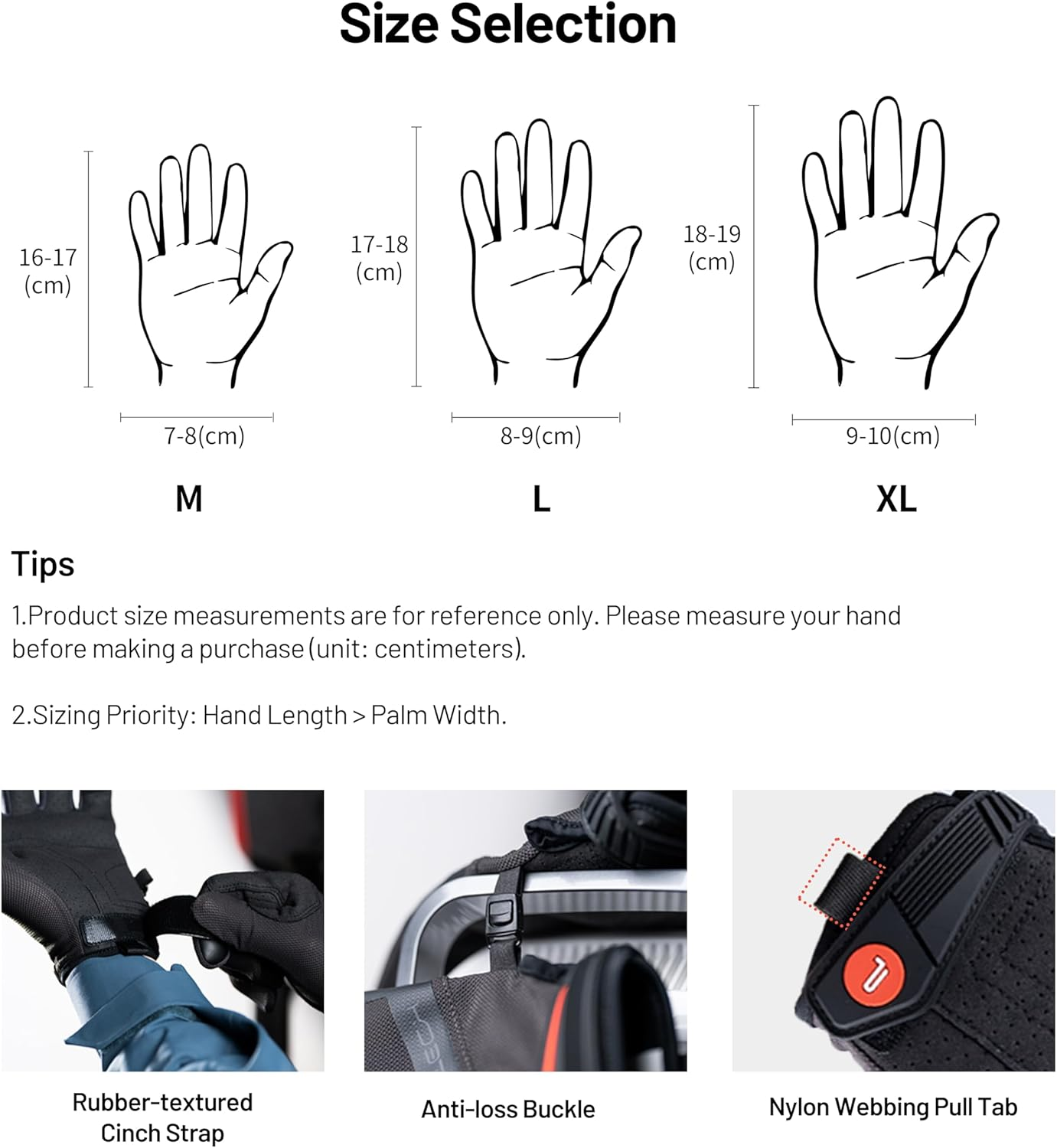 Size Selection

16-17
(cm)

7-8(cm)

M

17-18
(cm)

8-9(cm)

L

18-19
(cm)

9-10(cm)

XL

Tips

1.Product size measurements are for reference only. Please measure your hand before making a purchase (unit: centimeters).

2.Sizing Priority: Hand Length > Palm Width.

Rubber-textured Cinch Strap

Anti-loss Buckle

Nylon Webbing Pull Tab