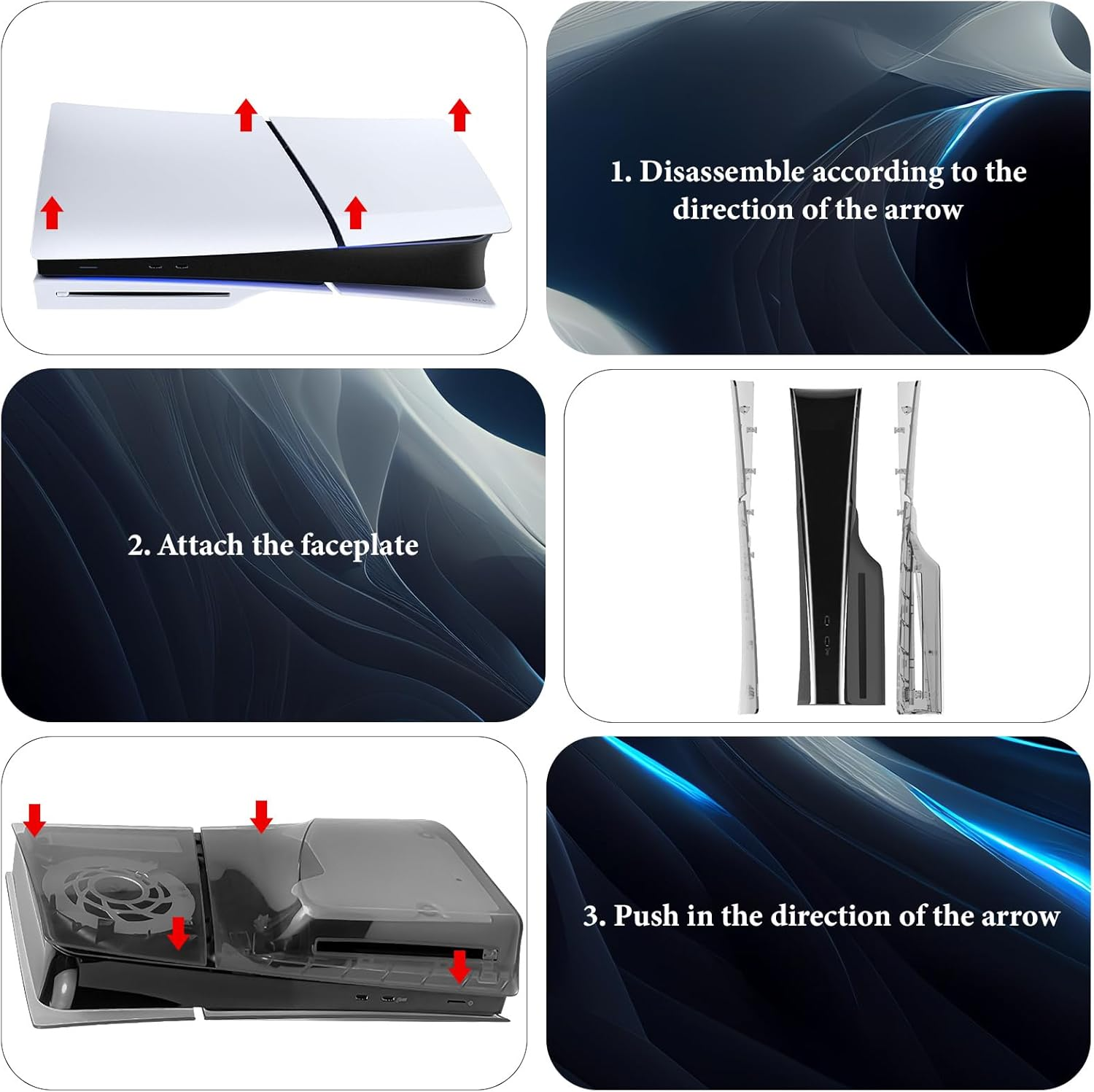 1. Disassemble according to the direction of the arrow

2. Attach the faceplate

3. Push in the direction of the arrow