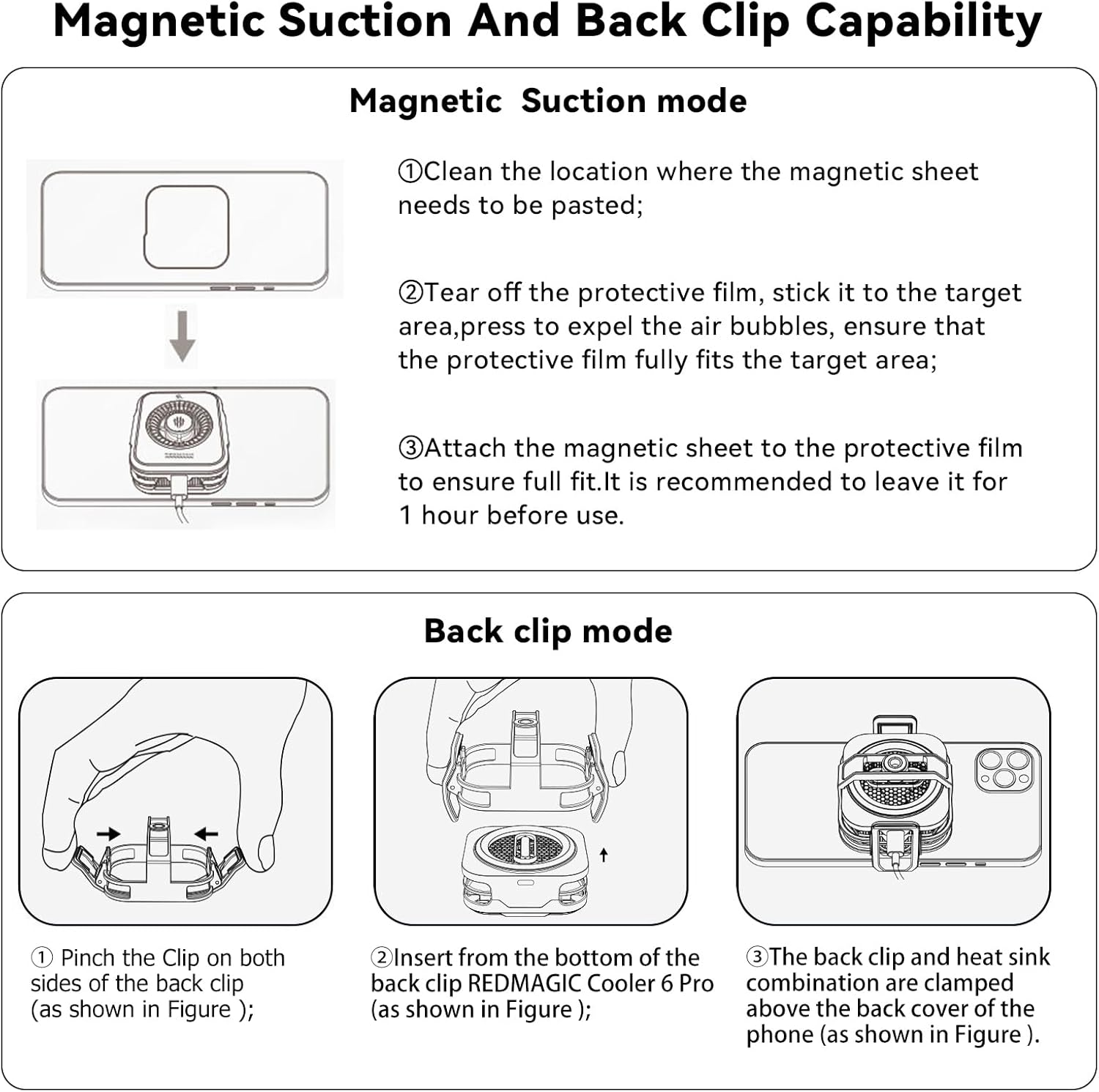 Magnetic Suction And Back Clip Capability

Magnetic Suction mode

①Clean the location where the magnetic sheet needs to be pasted;

②Tear off the protective film, stick it to the target area,press to expel the air bubbles, ensure that the protective film fully fits the target area;

③Attach the magnetic sheet to the protective film to ensure full fit.It is recommended to leave it for 1 hour before use.

Back clip mode

① Pinch the Clip on both sides of the back clip (as shown in Figure );

②Insert from the bottom of the back clip REDMAGIC Cooler 6 Pro (as shown in Figure );

③The back clip and heat sink combination are clamped above the back cover of the phone (as shown in Figure ).