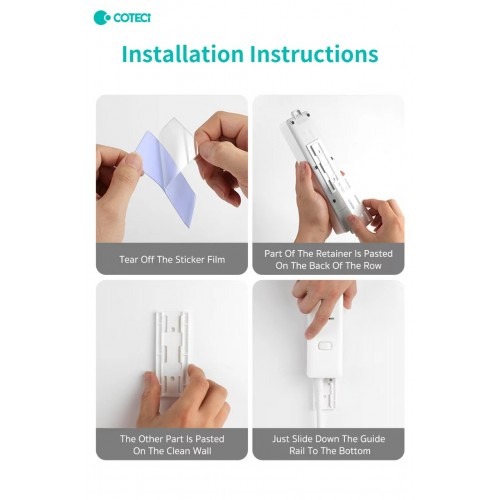 COTECI

Installation Instructions

Tear Off The Sticker Film

Part Of The Retainer Is Pasted On The Back Of The Row

The Other Part Is Pasted On The Clean Wall

Just Slide Down The Guide Rail To The Bottom