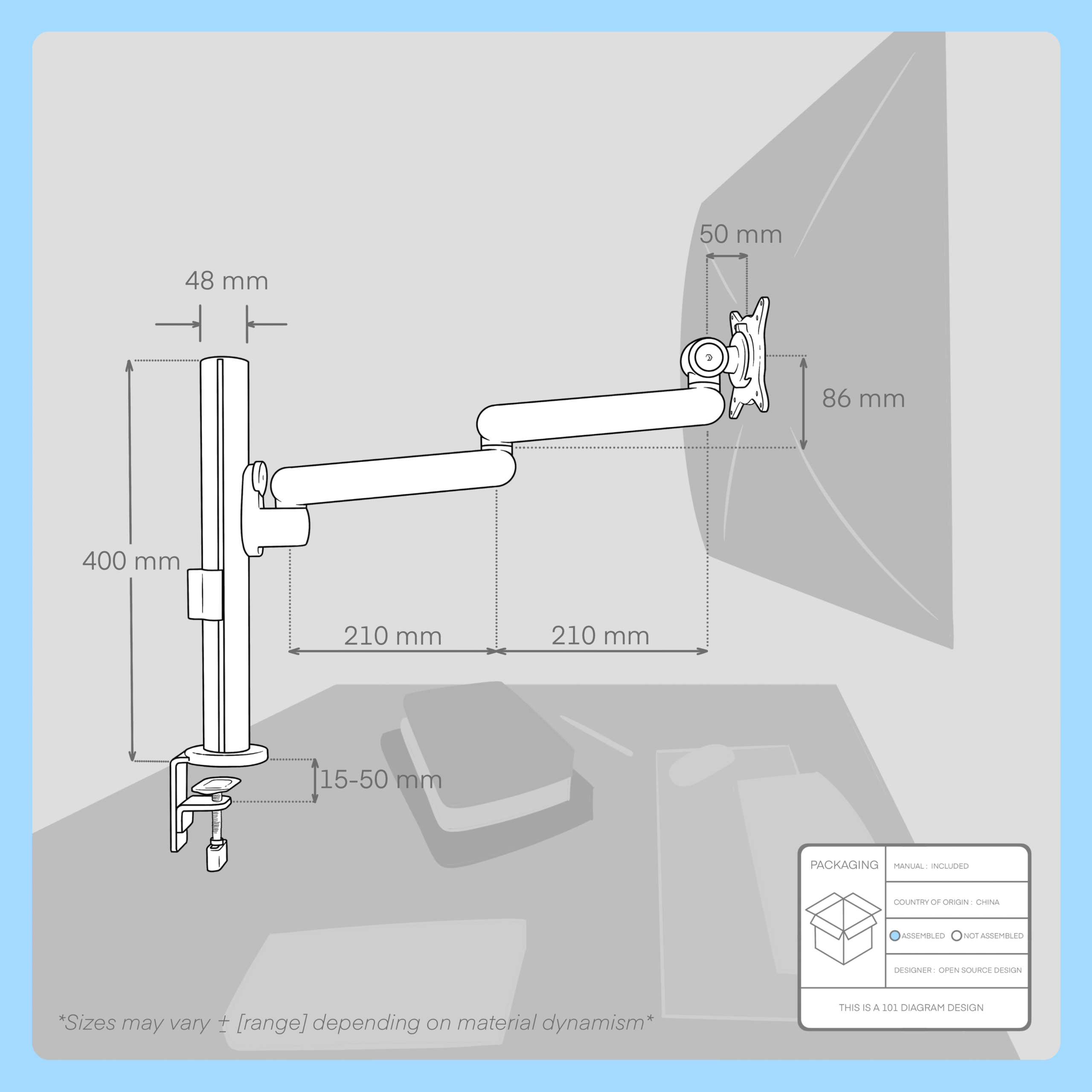 50 mm

48 mm

86 mm

400 mm

210 mm

210 mm

15-50 mm

PACKAGING

MANUAL : INCLUDED

COUNTRY OF ORIGIN : CHINA

ASSEMBLED NOT ASSEMBLED

DESIGNER : OPEN SOURCE DESIGN

THIS IS A 101 DIAGRAM DESIGN

*Sizes may vary ± [range] depending on material dynamism*